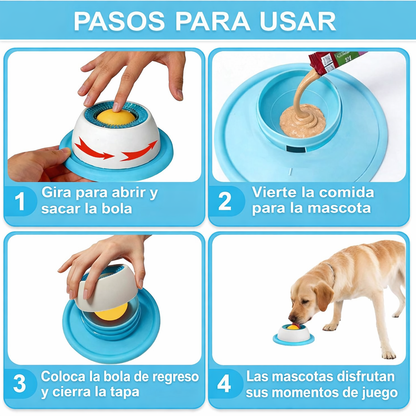 PASOS PARA USAR

1 Gira para abrir y sacar la bola

2 Vierte la comida para la mascota

3 Coloca la bola de regreso y cierra la tapa

4 Las mascotas disfrutan sus momentos de juego